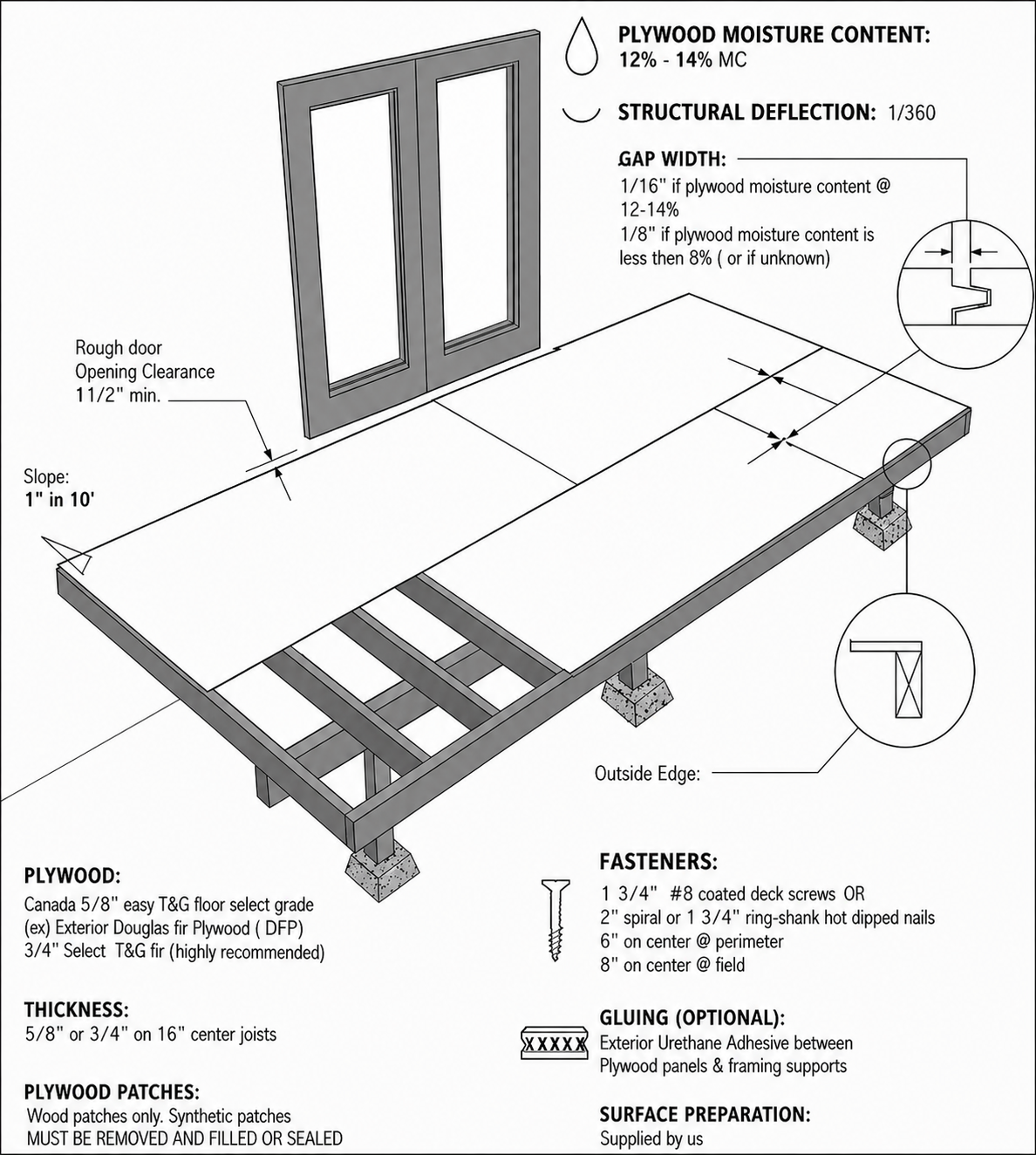 PLYWOOD MOISTURE CONTENT:
12% - 14% MC

STRUCTURAL DEFLECTION: 1/360

GAP WIDTH:
1/16" if plywood moisture content @ 12-14%
1/8" if plywood moisture content is less then 8% ( or if unknown)

Rough door Opening Clearance 11/2" min.

Slope:
1" in 10'

Outside Edge:

PLYWOOD:
Canada 5/8" easy T&G floor select grade
(ex) Exterior Douglas fir Plywood ( DFP)
3/4" Select T&G fir (highly recommended)

THICKNESS:
5/8" or 3/4" on 16" center joists

PLYWOOD PATCHES:
Wood patches only. Synthetic patches
MUST BE REMOVED AND FILLED OR SEALED

FASTENERS:
1 3/4" #8 coated deck screws OR
2" spiral or 1 3/4" ring-shank hot dipped nails
6" on center @ perimeter
8" on center @ field

GLUING (OPTIONAL):
XXXXX
Exterior Urethane Adhesive between
Plywood panels & framing supports

SURFACE PREPARATION:
Supplied by us